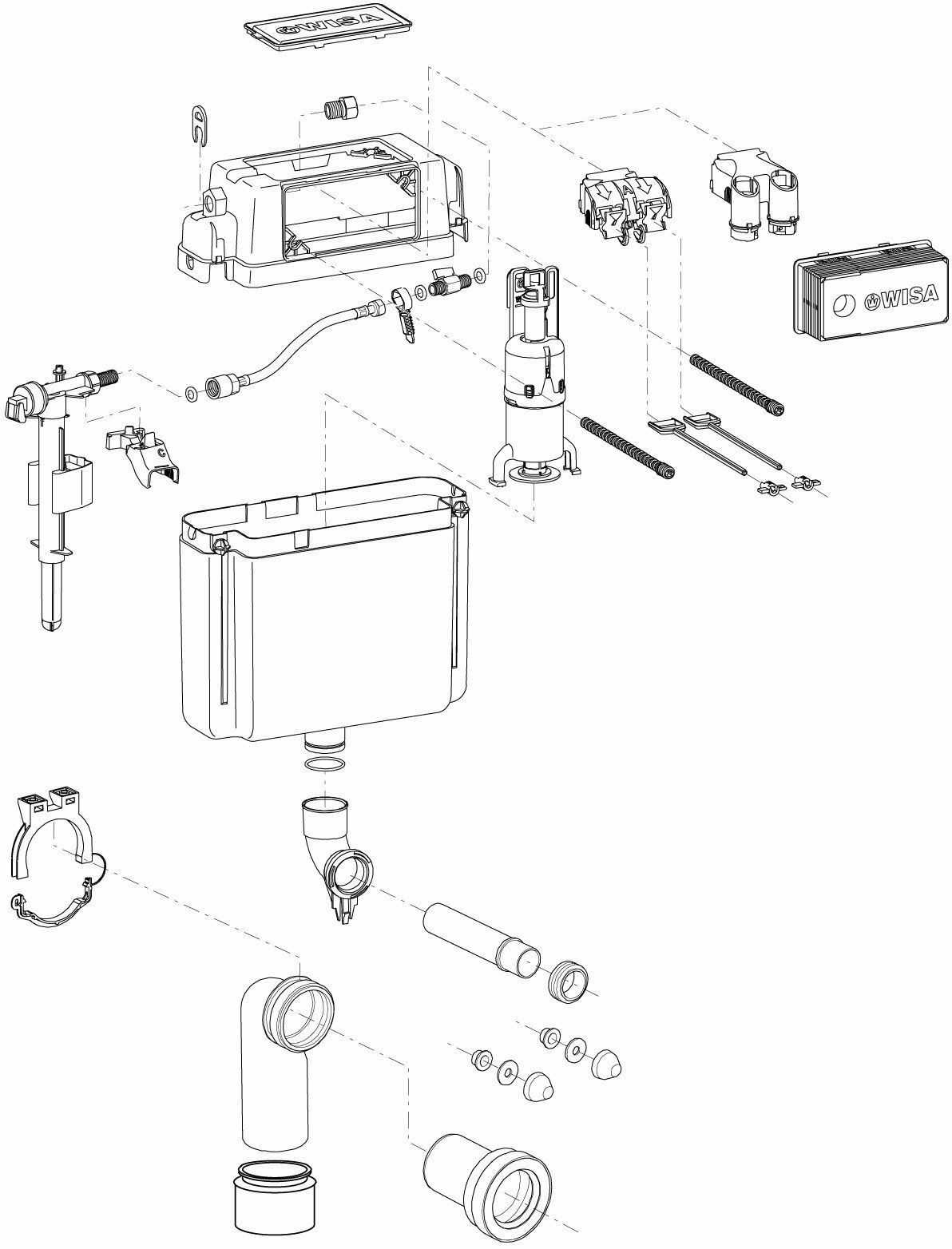 WISA

WISA