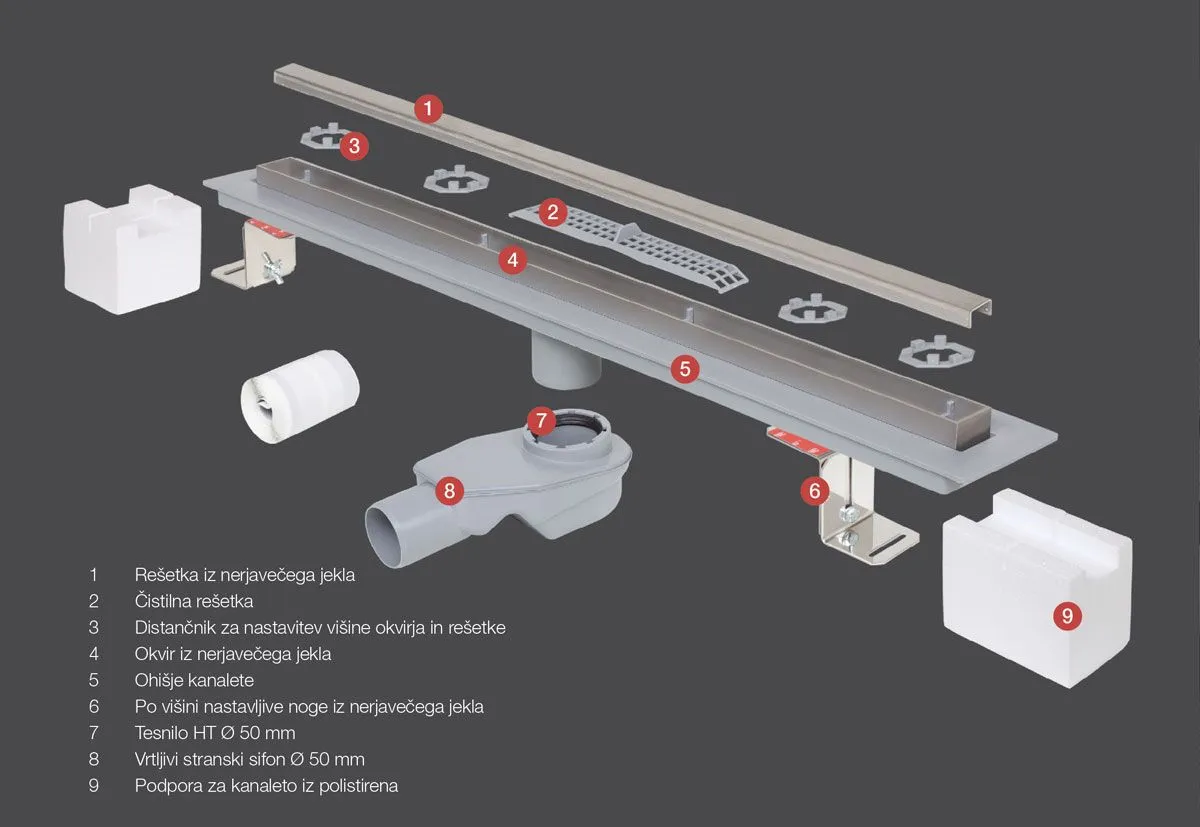 1
3
2
4
5
7
8
6
9

1 Rešetka iz nerjavečega jekla
2 Čistilna rešetka
3 Distančnik za nastavitev višine okvirja in rešetke
4 Okvir iz nerjavečega jekla
5 Ohišje kanalete
6 Po višini nastavljive noge iz nerjavečega jekla
7 Tesnilo HT Ø 50 mm
8 Vrtljivi stranski sifon Ø 50 mm
9 Podpora za kanaleto iz polistirena